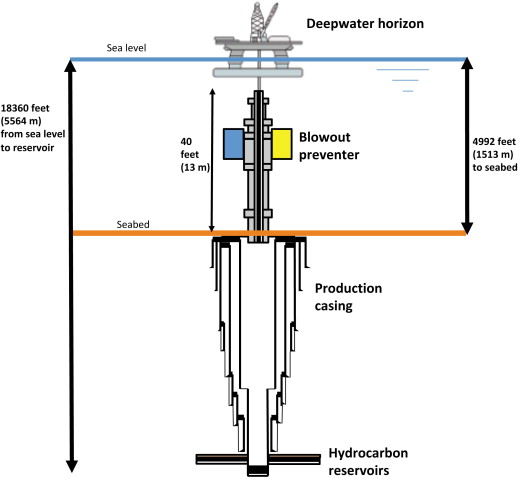 Deepwater horizon

Sea level

18360 feet (5564 m) from sea level to reservoir

40 feet (13 m)

Blowout preventer

4992 feet (1513 m) to seabed

Seabed

Production casing

Hydrocarbon reservoirs